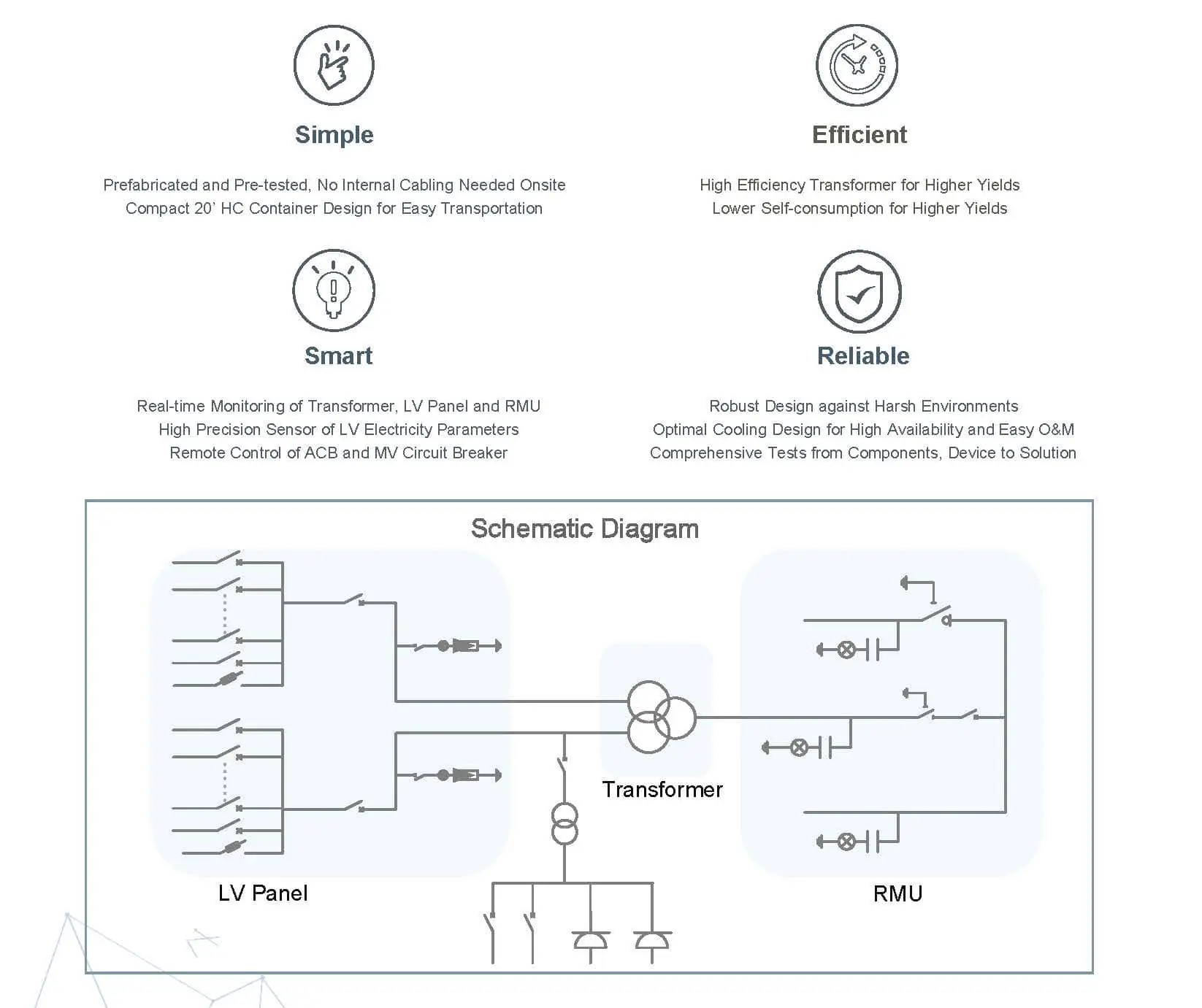 Simple

Prefabricated and Pre-tested, No Internal Cabling Needed Onsite
Compact 20' HC Container Design for Easy Transportation

Efficient

High Efficiency Transformer for Higher Yields
Lower Self-consumption for Higher Yields

Smart

Real-time Monitoring of Transformer, LV Panel and RMU
High Precision Sensor of LV Electricity Parameters
Remote Control of ACB and MV Circuit Breaker

Reliable

Robust Design against Harsh Environments
Optimal Cooling Design for High Availability and Easy O&M
Comprehensive Tests from Components, Device to Solution

Schematic Diagram

Transformer

LV Panel

RMU