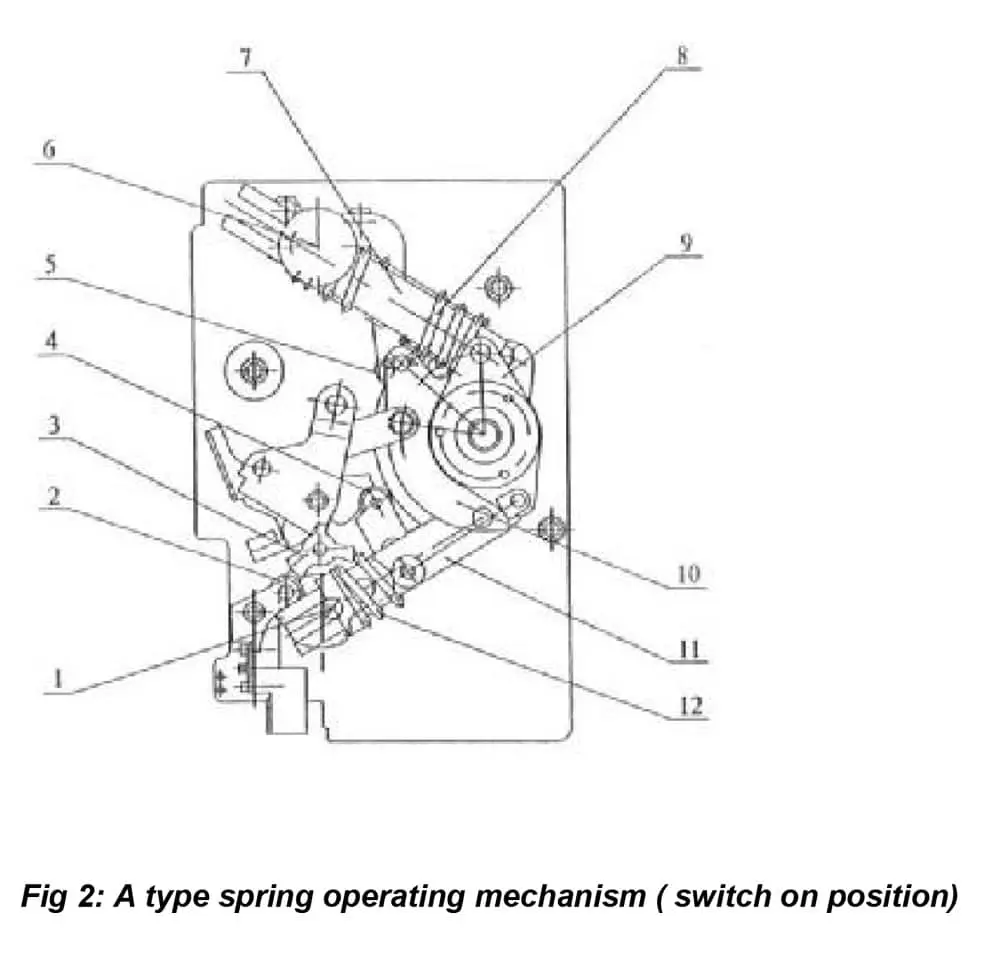 7
8
6
9
5
4
3
2
10
11
1
12

Fig 2: A type spring operating mechanism ( switch on position)