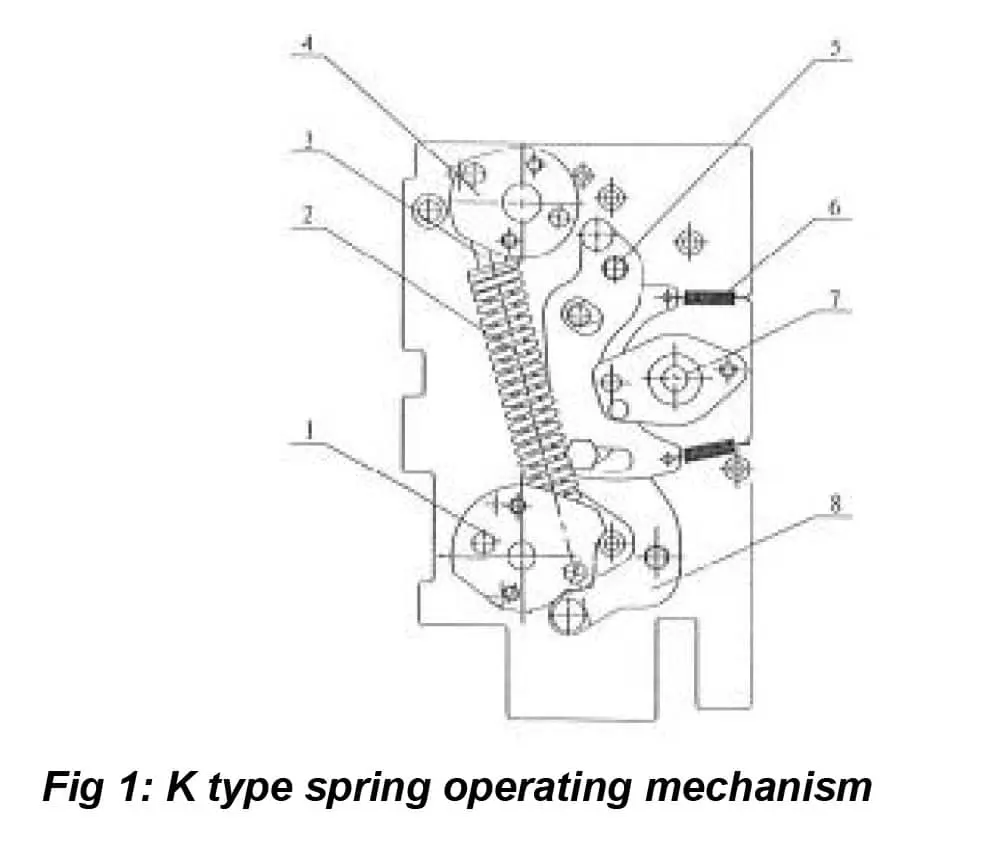 4
5
3
2
6
7
1
8

Fig 1: K type spring operating mechanism