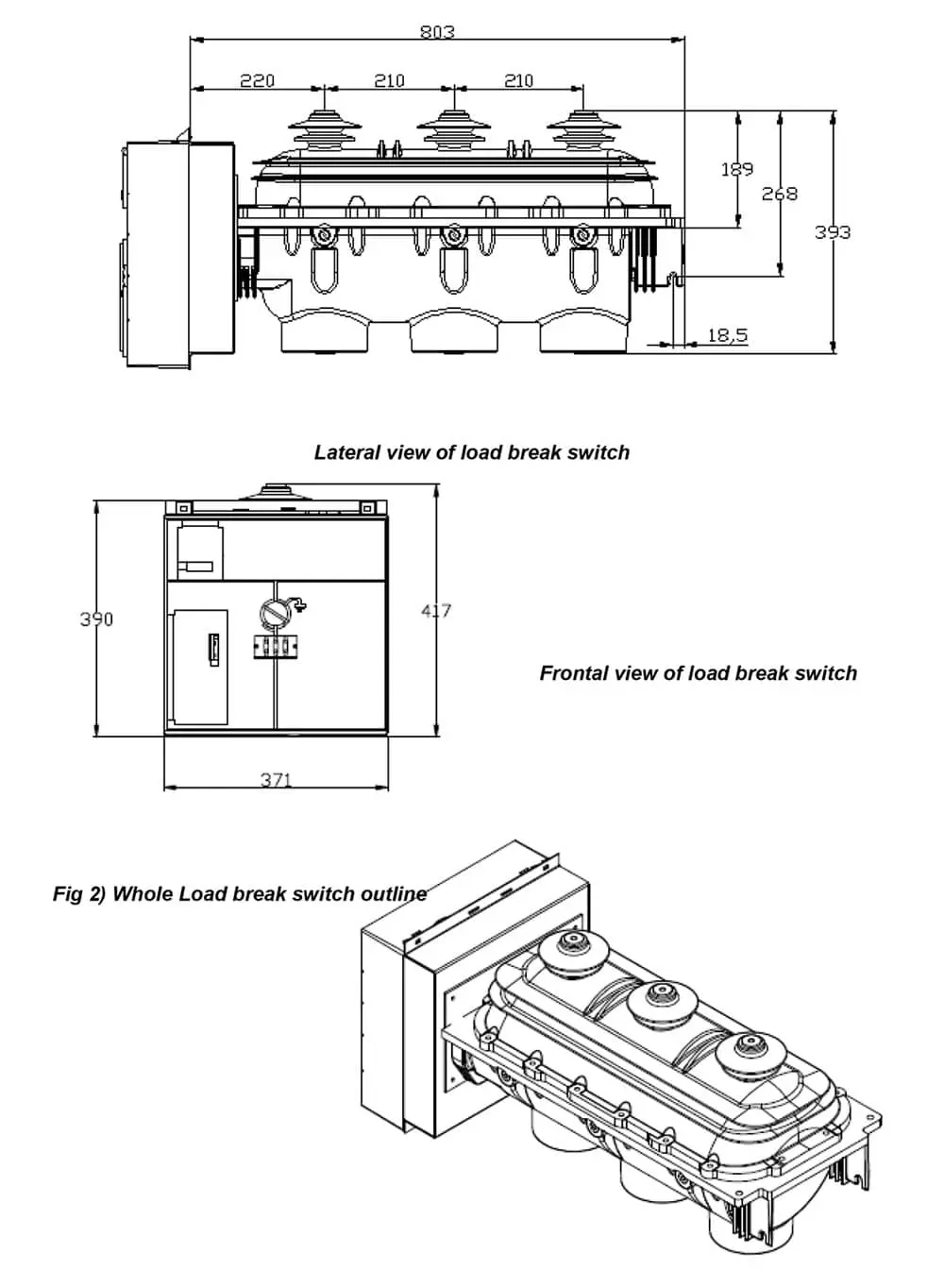 803

220

210

210

189

268

393

18,5

Lateral view of load break switch

390

417

371

Frontal view of load break switch

Fig 2) Whole Load break switch outline